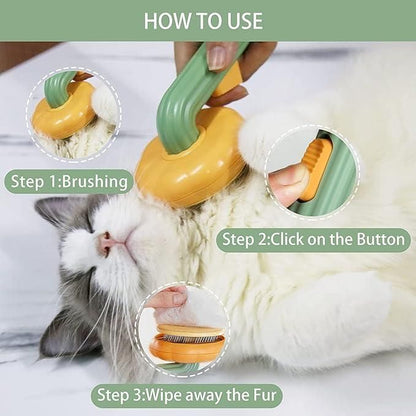 HOW TO USE

Step 1:Brushing

Step 2:Click on the Button

Step 3:Wipe away the Fur